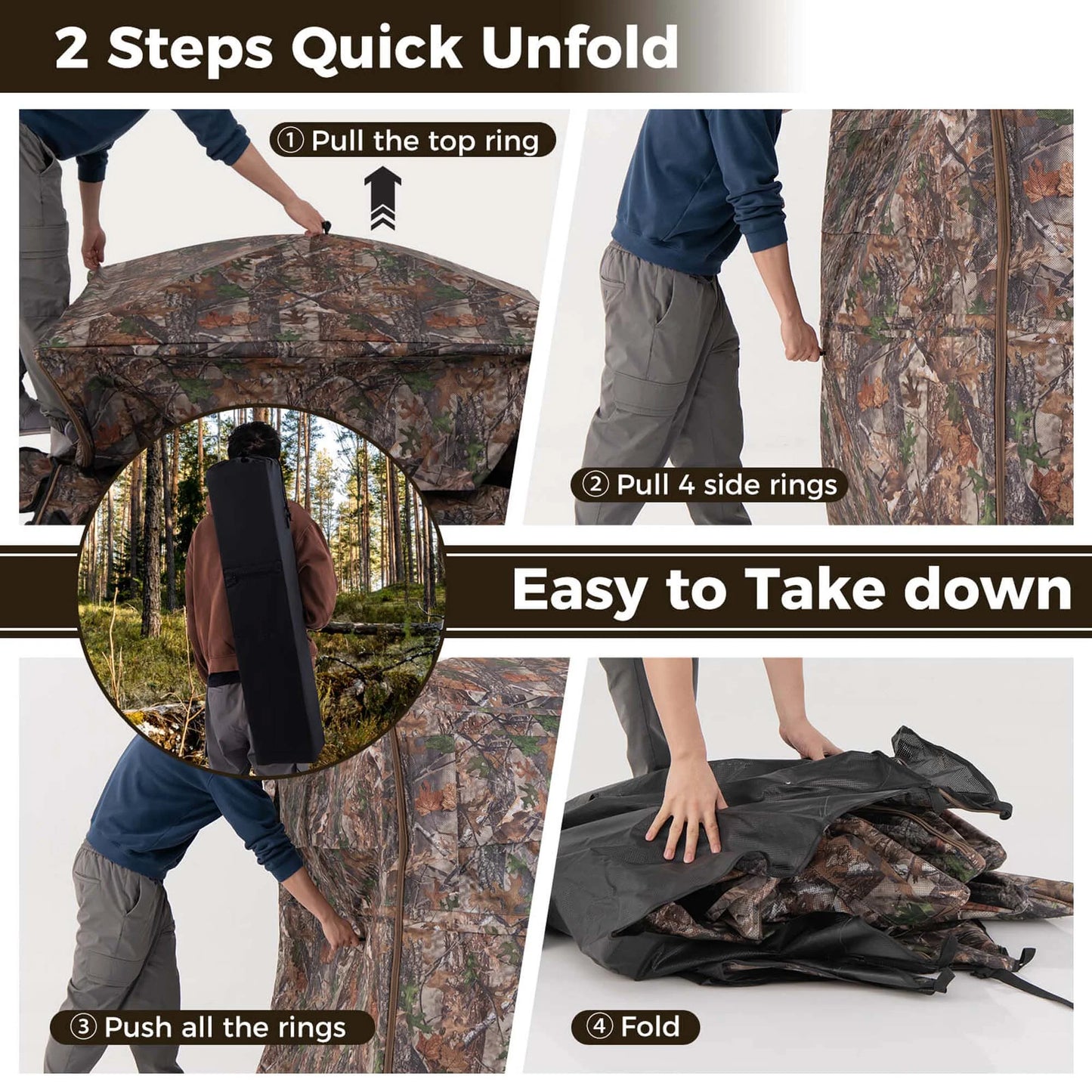 2 Steps Quick Unfold

① Pull the top ring

② Pull 4 side rings

Easy to Take down

③ Push all the rings

④ Fold